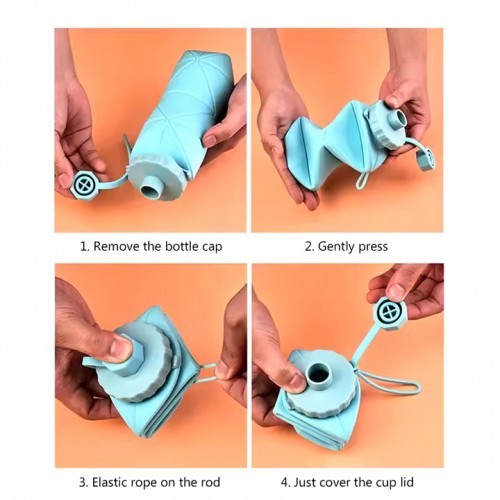 1. Remove the bottle cap

2. Gently press

3. Elastic rope on the rod

4. Just cover the cup lid