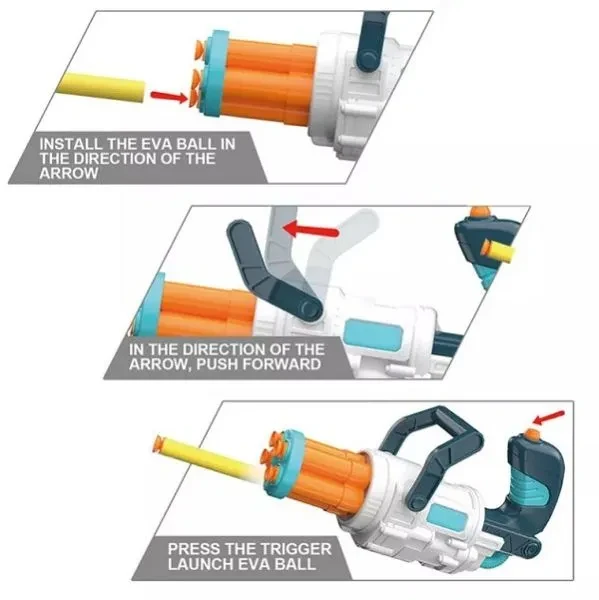 INSTALL THE EVA BALL IN THE DIRECTION OF THE ARROW

IN THE DIRECTION OF THE ARROW, PUSH FORWARD

PRESS THE TRIGGER LAUNCH EVA BALL