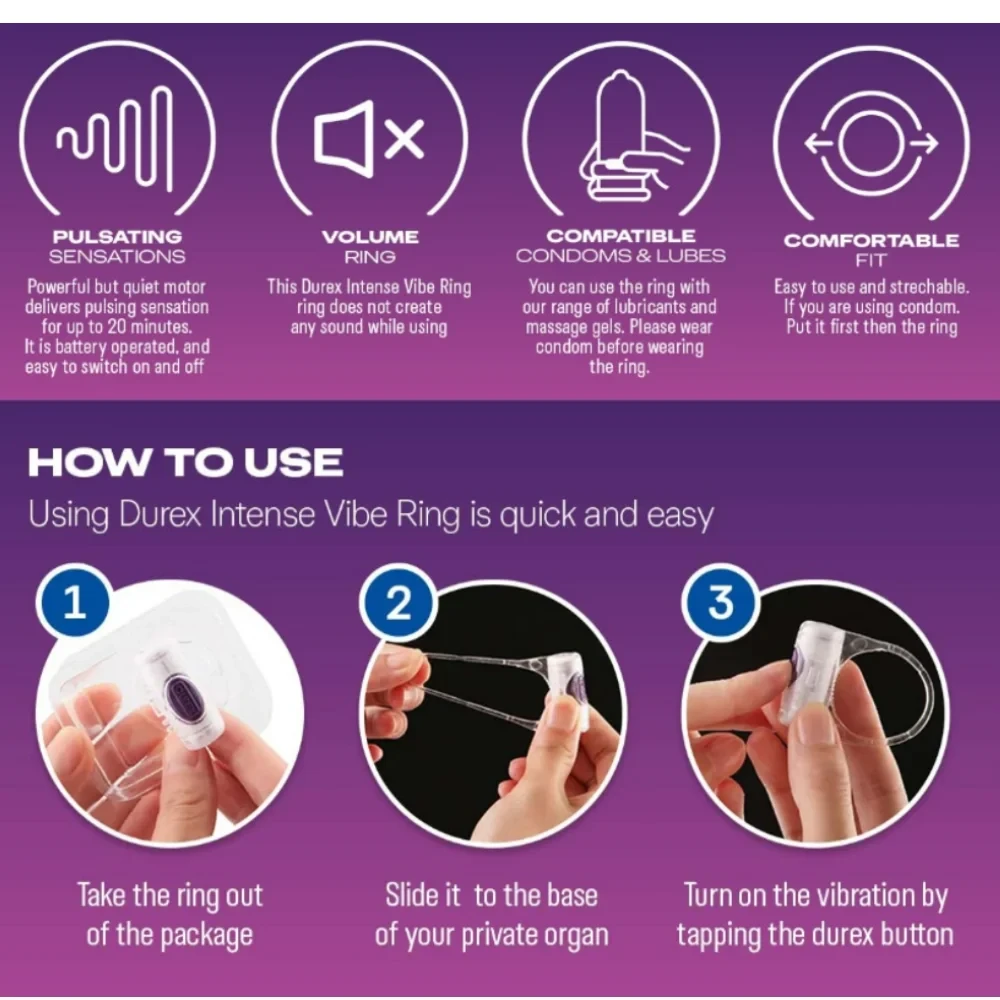 PULSATING
SENSATIONS

Powerful but quiet motor delivers pulsing sensation for up to 20 minutes. It is battery operated, and easy to switch on and off

VOLUME
RING

This Durex Intense Vibe Ring ring does not create any sound while using

COMPATIBLE
CONDOMS & LUBES

You can use the ring with our range of lubricants and massage gels. Please wear condom before wearing the ring.

COMFORTABLE
FIT

Easy to use and strechable. If you are using condom. Put it first then the ring

HOW TO USE

Using Durex Intense Vibe Ring is quick and easy

1

Take the ring out of the package

2

Slide it to the base of your private organ

3

Turn on the vibration by tapping the durex button