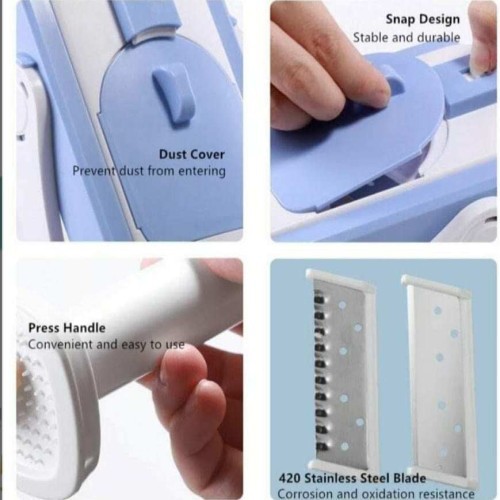 Dust Cover
Prevent dust from entering

Snap Design
Stable and durable

Press Handle
Convenient and easy to use

420 Stainless Steel Blade
Corrosion and oxidation resistance